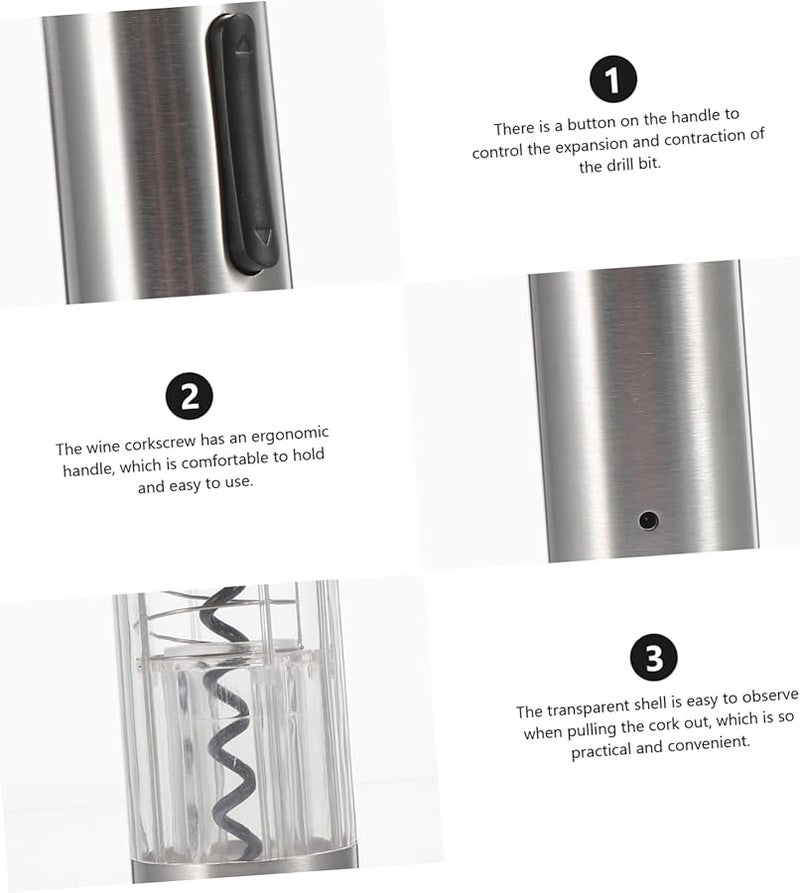 1

There is a button on the handle to control the expansion and contraction of the drill bit.

2

The wine corkscrew has an ergonomic handle, which is comfortable to hold and easy to use.

3

The transparent shell is easy to observe when pulling the cork out, which is so practical and convenient.